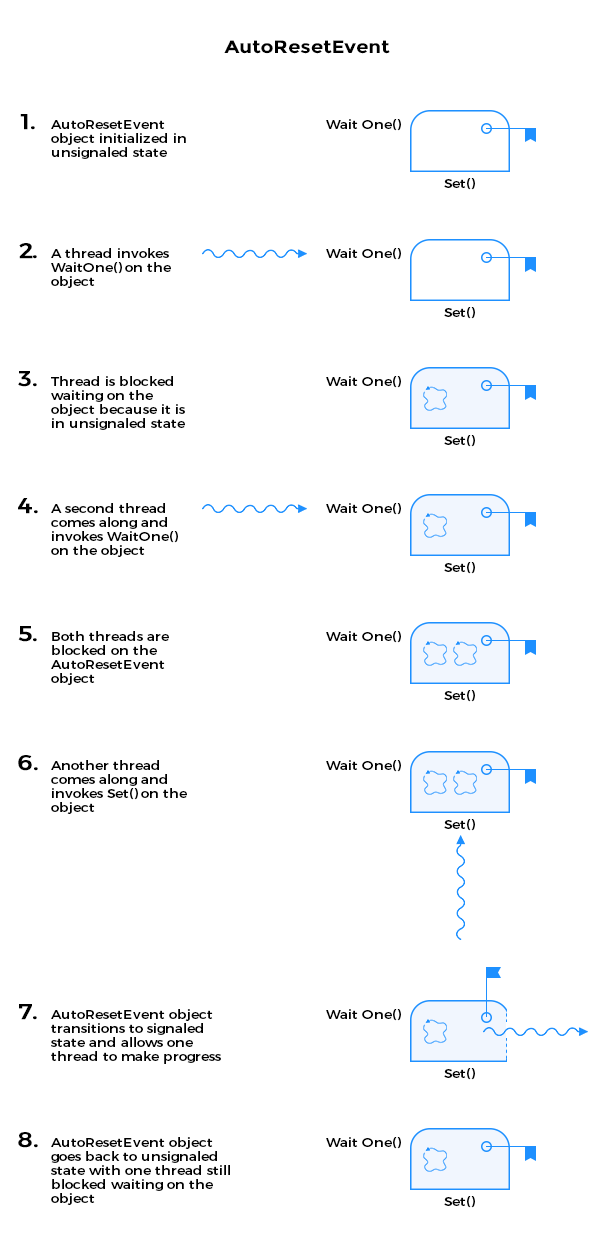 AutoResetEvent

1. AutoResetEvent object initialized in unsignaled state

Wait One()

Set()

2. A thread invokes WaitOne() on the object

Wait One()

Set()

3. Thread is blocked waiting on the object because it is in unsignaled state

Wait One()

Set()

4. A second thread comes along and invokes WaitOne() on the object

Wait One()

Set()

5. Both threads are blocked on the AutoResetEvent object

Wait One()

Set()

6. Another thread comes along and invokes Set() on the object

Wait One()

Set()

7. AutoResetEvent object transitions to signaled state and allows one thread to make progress

Wait One()

Set()

8. AutoResetEvent object goes back to unsignaled state with one thread still blocked waiting on the object

Wait One()

Set()