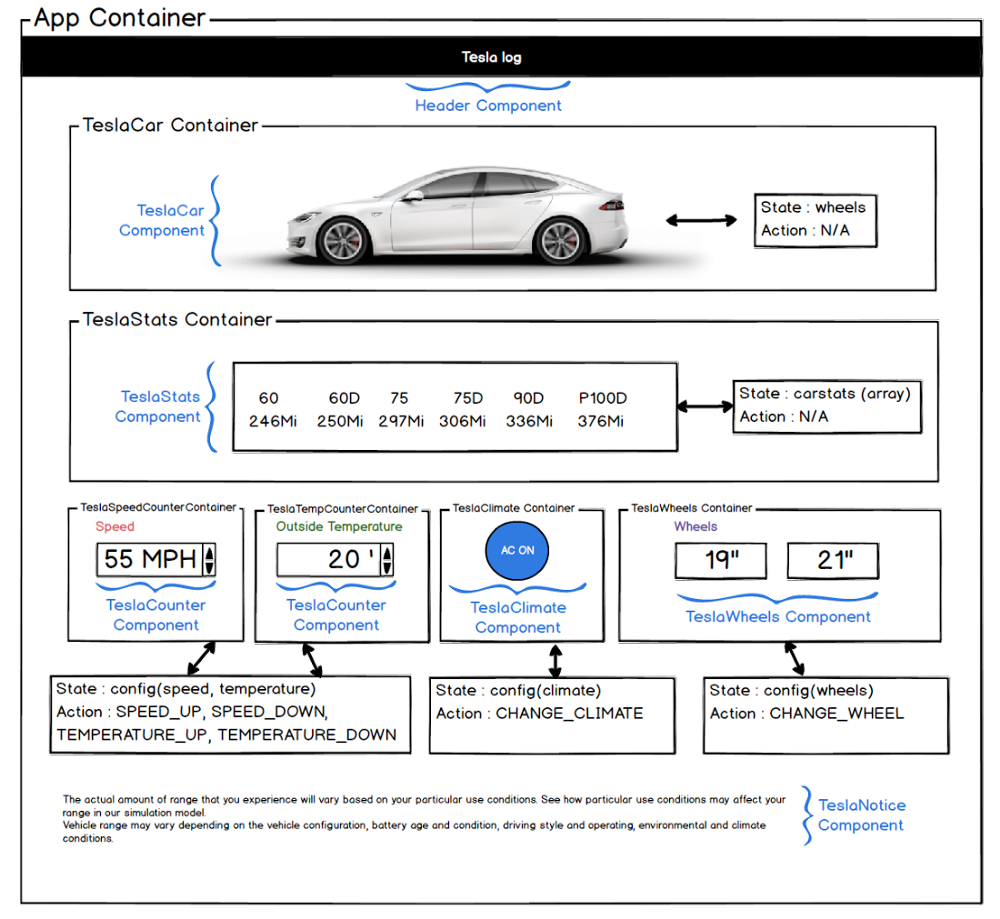 App Container

Tesla log

Header Component

TeslaCar Container

TeslaCar Component

State : wheels
Action : N/A

TeslaStats Container

TeslaStats Component

| 60 | 60D | 75 | 75D | 90D | P100D |
|---|---|---|---|---|---|
| 246Mi | 250Mi | 297Mi | 306Mi | 336Mi | 376Mi |

State : carstats (array)
Action : N/A

TeslaSpeedCounterContainer
Speed
55 MPH
TeslaCounter Component

TeslaTempCounterContainer
Outside Temperature
20 '
TeslaCounter Component

TeslaClimate Container
AC ON
TeslaClimate Component

TeslaWheels Container
Wheels
19"
21"
TeslaWheels Component

State : config(speed, temperature)
Action : SPEED_UP, SPEED_DOWN, TEMPERATURE_UP, TEMPERATURE_DOWN

State : config(climate)
Action : CHANGE_CLIMATE

State : config(wheels)
Action : CHANGE_WHEEL

The actual amount of range that you experience will vary based on your particular use conditions. See how particular use conditions may affect your range in our simulation model.
Vehicle range may vary depending on the vehicle configuration, battery age and condition, driving style and operating, environmental and climate conditions.

TeslaNotice Component